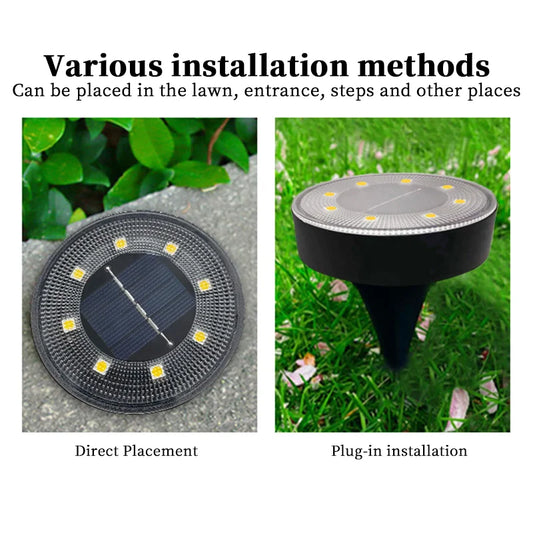 Various installation methods

Can be placed in the lawn, entrance, steps and other places

Direct Placement

Plug-in installation